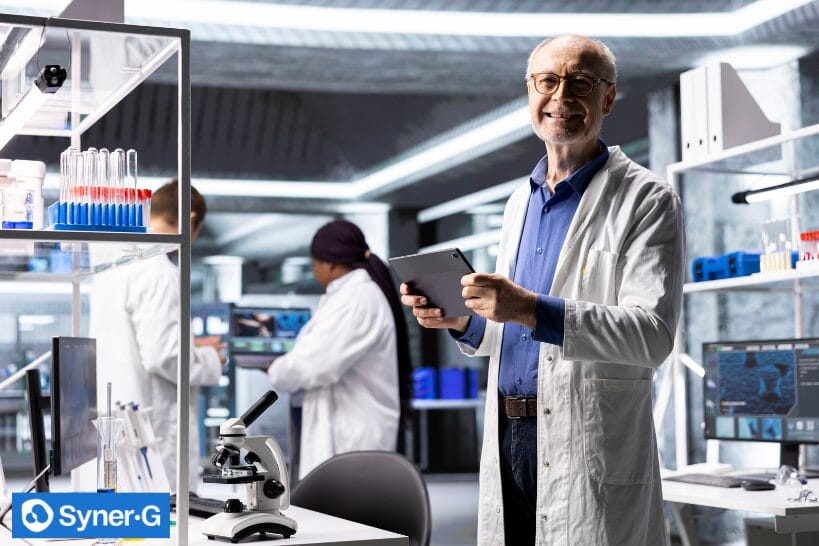 Syner-G