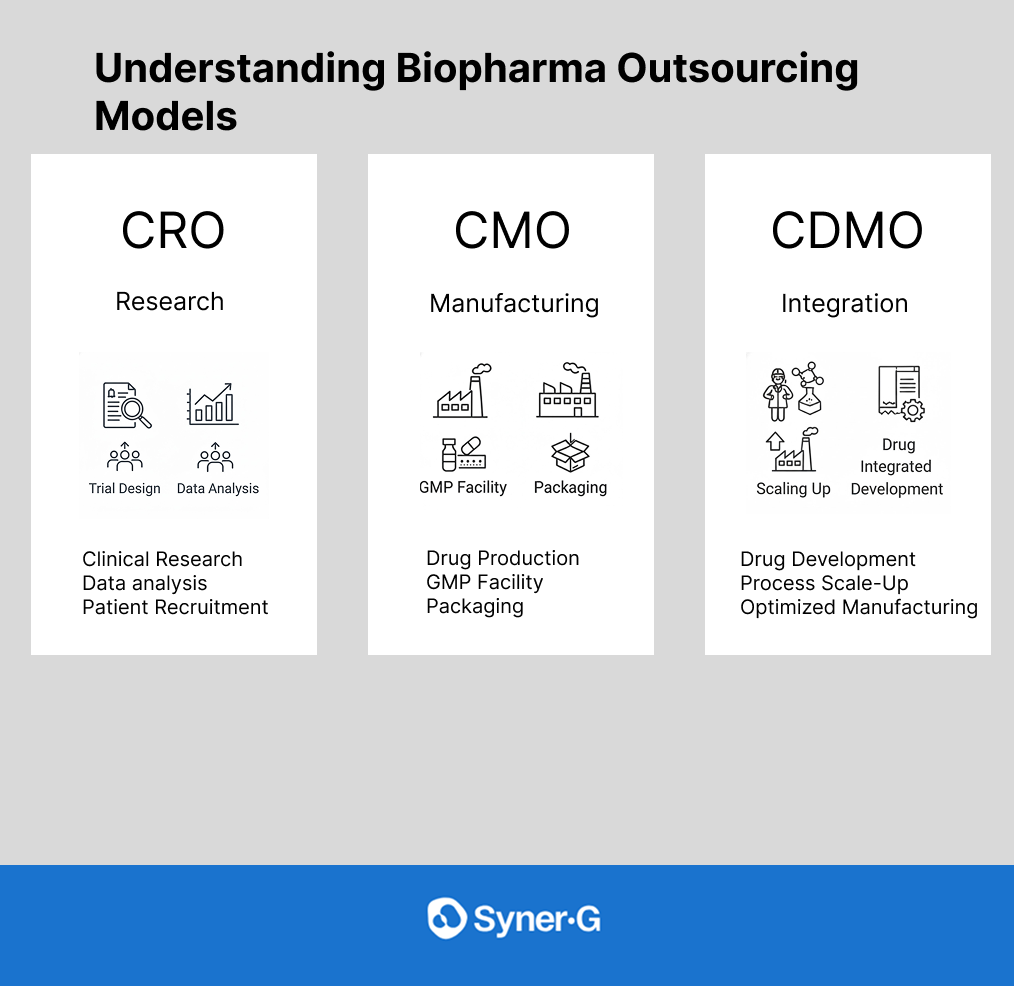 Understanding Biopharma Outsourcing Models

CRO

Research

Trial Design

Data Analysis

Clinical Research
Data analysis
Patient Recruitment

CMO

Manufacturing

GMP Facility

Packaging

Drug Production
GMP Facility
Packaging

CDMO

Integration

Scaling Up

Drug Integrated Development

Drug Development
Process Scale-Up
Optimized Manufacturing

Syner·G